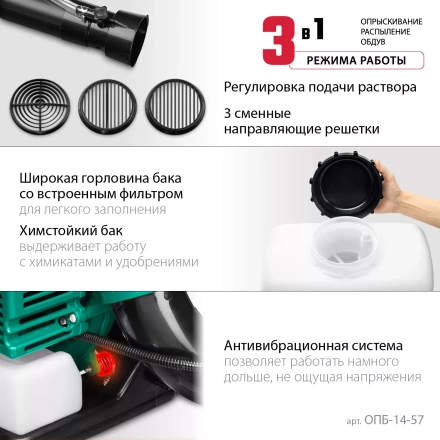 3 в 1
ОПРЫСКИВАНИЕ
РАСПЫЛЕНИЕ
ОБДУВ
РЕЖИМА РАБОТЫ

Регулировка подачи раствора

3 сменные направляющие решетки

Широкая горловина бака со встроенным фильтром
для легкого заполнения

Химстойкий бак
выдерживает работу с химикатами и удобрениями

Антивибрационная система
позволяет работать намного дольше, не ощущая напряжения

арт. ОПБ-14-57