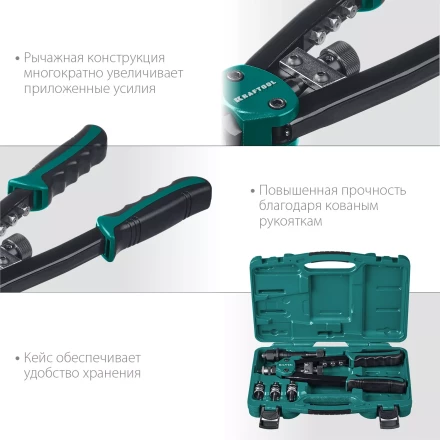 • Рычажная конструкция многократно увеличивает приложенные усилия

KRAFTOOL

• Повышенная прочность благодаря кованым рукояткам

• Кейс обеспечивает удобство хранения