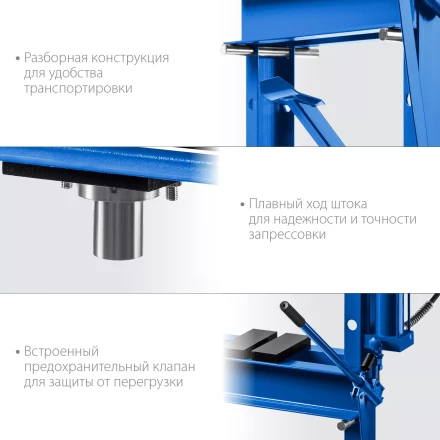 • Разборная конструкция для удобства транспортировки

• Плавный ход штока для надежности и точности запрессовки

• Встроенный предохранительный клапан для защиты от перегрузки